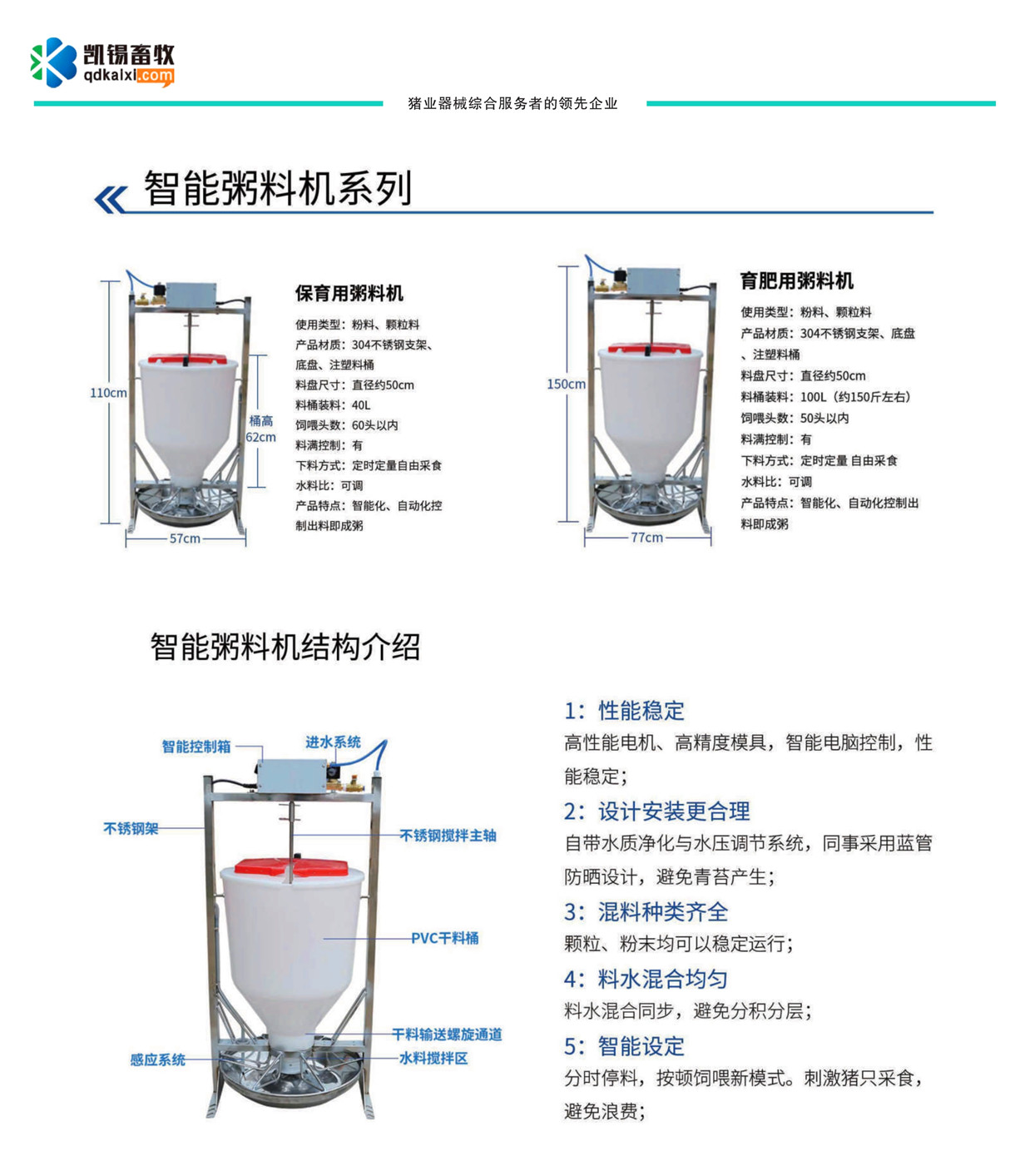 凯锡畜牧
qdkaixi.com

猪业器械综合服务者的领先企业

智能粥料机系列

110cm
桶高
62cm
57cm

保育用粥料机
使用类型：粉料、颗粒料
产品材质：304不锈钢支架、底盘、注塑料桶
料盘尺寸：直径约50cm
料桶装料：40L
饲喂头数：60头以内
料满控制：有
下料方式：定时定量自由采食
水料比：可调
产品特点：智能化、自动化控制出料即成粥

150cm
77cm

育肥用粥料机
使用类型：粉料、颗粒料
产品材质：304不锈钢支架、底盘、注塑料桶
料盘尺寸：直径约50cm
料桶装料：100L（约150斤左右）
饲喂头数：50头以内
料满控制：有
下料方式：定时定量 自由采食
水料比：可调
产品特点：智能化、自动化控制出料即成粥

智能粥料机结构介绍

智能控制箱
进水系统
不锈钢架
不锈钢搅拌主轴
PVC干料桶
干料输送螺旋通道
感应系统
水料搅拌区

1：性能稳定
高性能电机、高精度模具，智能电脑控制，性能稳定；
2：设计安装更合理
自带水质净化与水压调节系统，同事采用蓝管防晒设计，避免青苔产生；
3：混料种类齐全
颗粒、粉末均可以稳定运行；
4：料水混合均匀
料水混合同步，避免分积分层；
5：智能设定
分时停料，按顿饲喂新模式。刺激猪只采食，避免浪费；